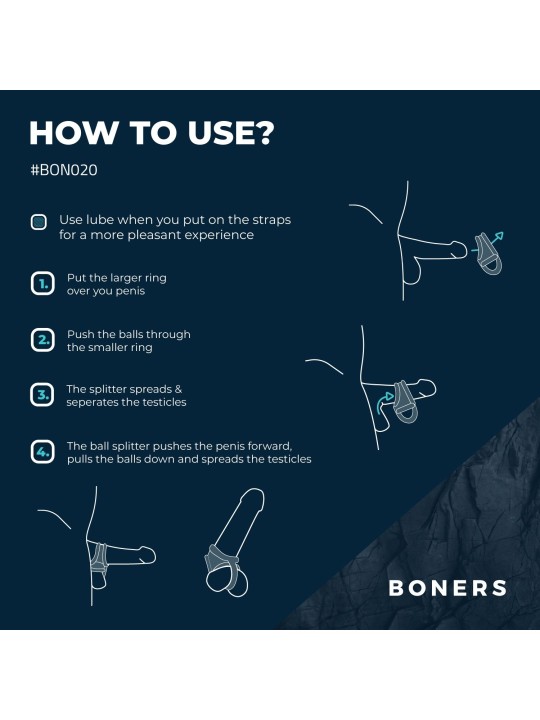 HOW TO USE?

#BON020

Use lube when you put on the straps for a more pleasant experience

1. Put the larger ring over you penis

2. Push the balls through the smaller ring

3. The splitter spreads & seperates the testicles

4. The ball splitter pushes the penis forward, pulls the balls down and spreads the testicles

BONERS