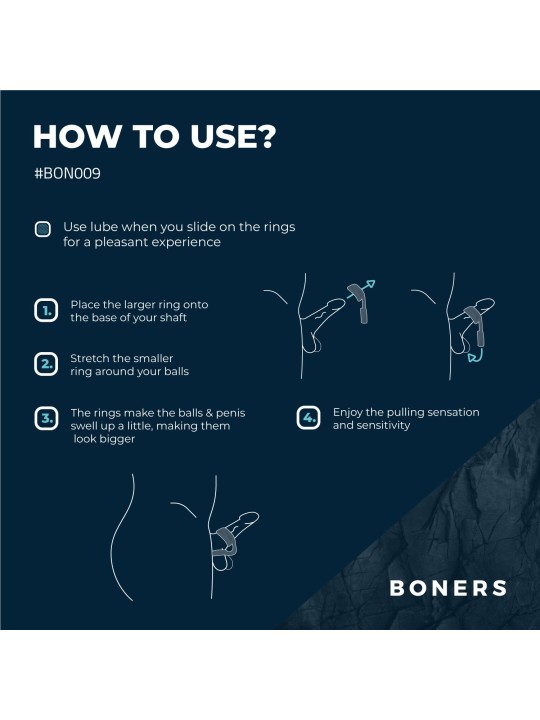 HOW TO USE?

#BON009

Use lube when you slide on the rings for a pleasant experience

1. Place the larger ring onto the base of your shaft

2. Stretch the smaller ring around your balls

3. The rings make the balls & penis swell up a little, making them look bigger

4. Enjoy the pulling sensation and sensitivity

BONERS