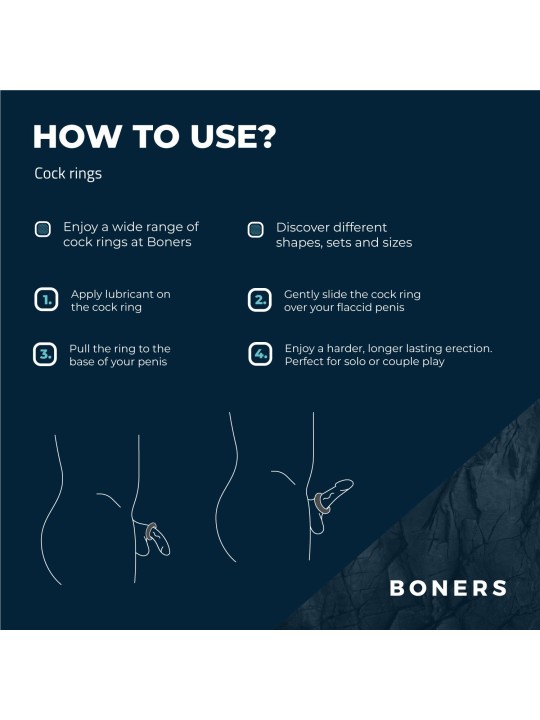 HOW TO USE?

Cock rings

Enjoy a wide range of cock rings at Boners

Discover different shapes, sets and sizes

1. Apply lubricant on the cock ring

2. Gently slide the cock ring over your flaccid penis

3. Pull the ring to the base of your penis

4. Enjoy a harder, longer lasting erection. Perfect for solo or couple play

BONERS