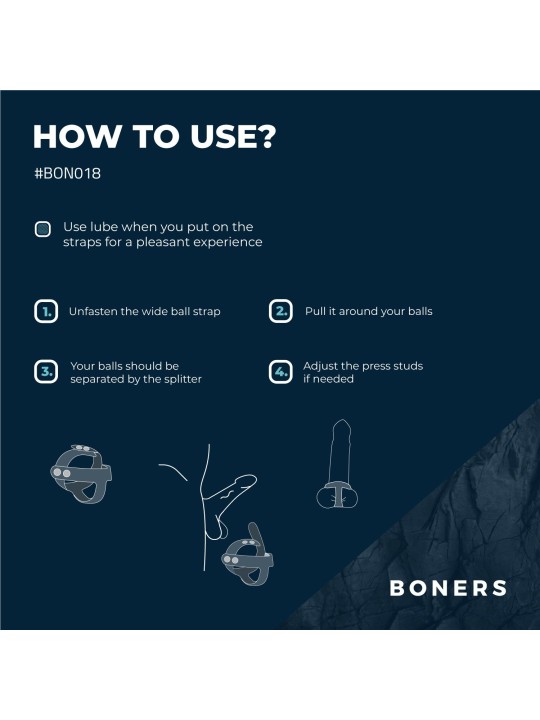 HOW TO USE?

#BON018

Use lube when you put on the straps for a pleasant experience

1. Unfasten the wide ball strap

2. Pull it around your balls

3. Your balls should be separated by the splitter

4. Adjust the press studs if needed

BONERS