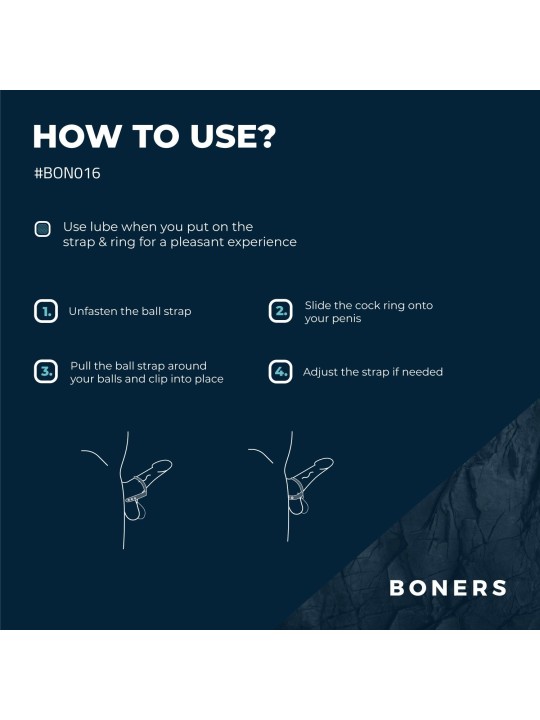 HOW TO USE?

#BON016

Use lube when you put on the strap & ring for a pleasant experience

1. Unfasten the ball strap

2. Slide the cock ring onto your penis

3. Pull the ball strap around your balls and clip into place

4. Adjust the strap if needed

BONERS