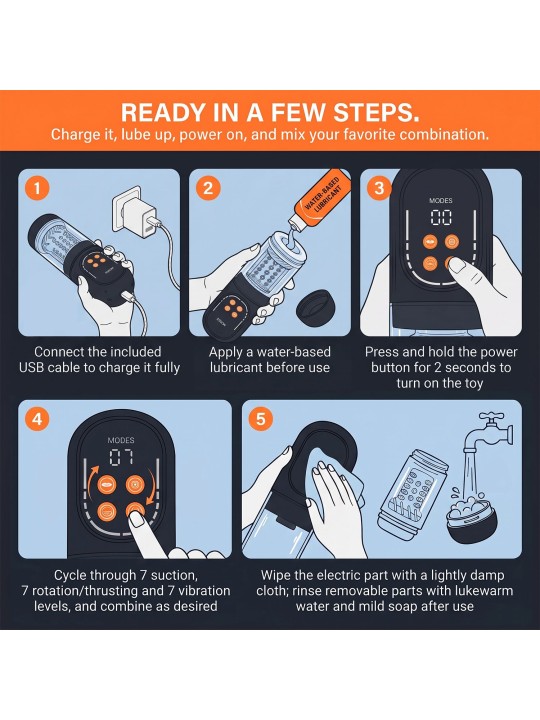 READY IN A FEW STEPS.
Charge it, lube up, power on, and mix your favorite combination.

1

Connect the included USB cable to charge it fully

2

WATER-BASED LUBRICANT

Apply a water-based lubricant before use

3

MODES
00

Press and hold the power button for 2 seconds to turn on the toy

4

MODES
07

Cycle through 7 suction, 7 rotation/thrusting and 7 vibration levels, and combine as desired

5

Wipe the electric part with a lightly damp cloth; rinse removable parts with lukewarm water and mild soap after use