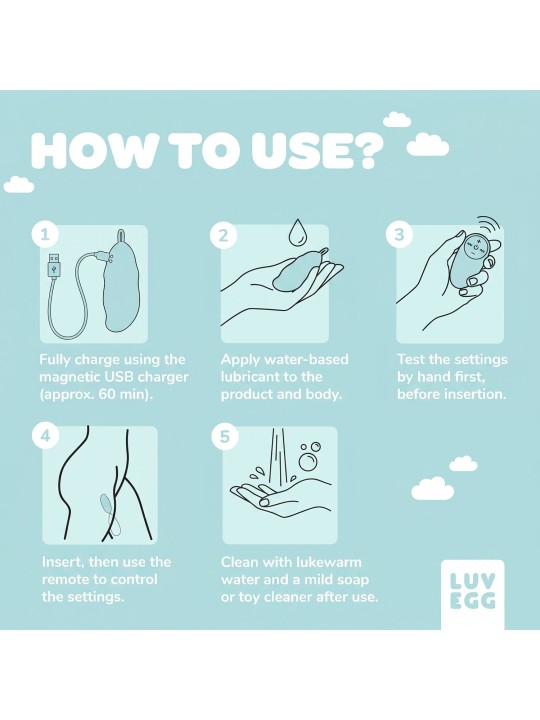 HOW TO USE?

1

Fully charge using the magnetic USB charger (approx. 60 min).

2

Apply water-based lubricant to the product and body.

3

Test the settings by hand first, before insertion.

4

Insert, then use the remote to control the settings.

5

Clean with lukewarm water and a mild soap or toy cleaner after use.

LUV EGG