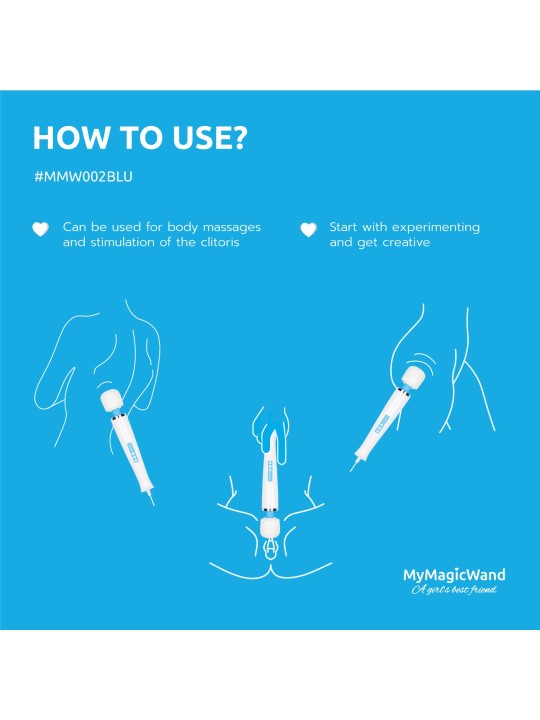 HOW TO USE?

#MMW002BLU

Can be used for body massages and stimulation of the clitoris

Start with experimenting and get creative

MyMagicWand
A girl's best friend