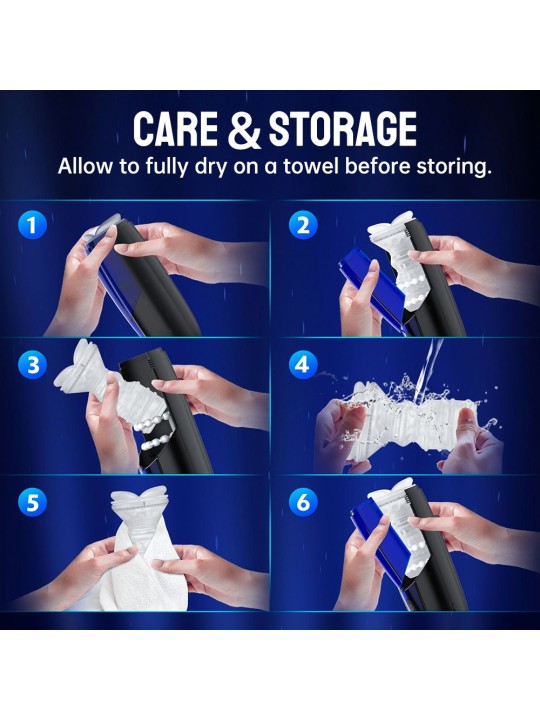 CARE & STORAGE
Allow to fully dry on a towel before storing.

1

2

3

4

5

6