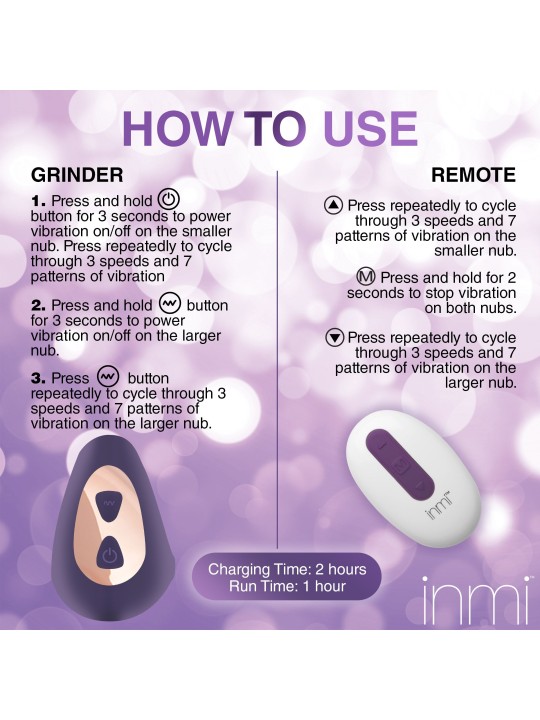 HOW TO USE

GRINDER

1. Press and hold button for 3 seconds to power vibration on/off on the smaller nub. Press repeatedly to cycle through 3 speeds and 7 patterns of vibration

2. Press and hold button for 3 seconds to power vibration on/off on the larger nub.

3. Press button repeatedly to cycle through 3 speeds and 7 patterns of vibration on the larger nub.

REMOTE

Press repeatedly to cycle through 3 speeds and 7 patterns of vibration on the smaller nub.

M Press and hold for 2 seconds to stop vibration on both nubs.

Press repeatedly to cycle through 3 speeds and 7 patterns of vibration on the larger nub.

inmi™

Charging Time: 2 hours
Run Time: 1 hour

inmi™