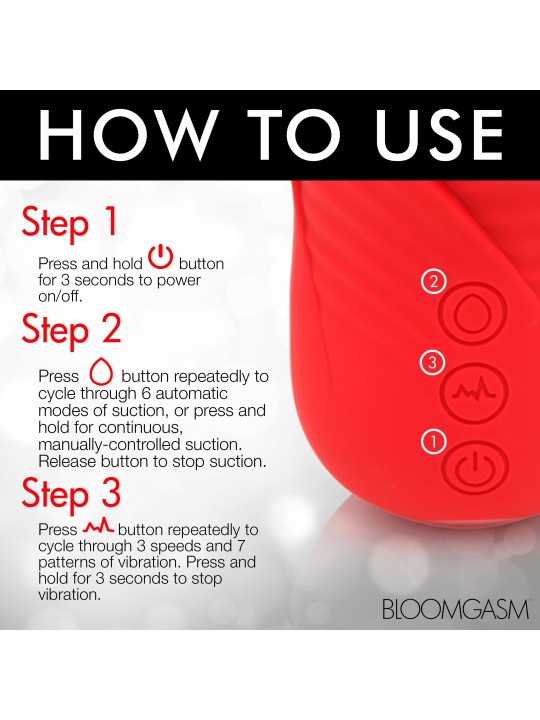 HOW TO USE

Step 1

Press and hold button for 3 seconds to power on/off.

Step 2

Press button repeatedly to cycle through 6 automatic modes of suction, or press and hold for continuous, manually-controlled suction. Release button to stop suction.

Step 3

Press button repeatedly to cycle through 3 speeds and 7 patterns of vibration. Press and hold for 3 seconds to stop vibration.

2

3

1

BLOOMGASM