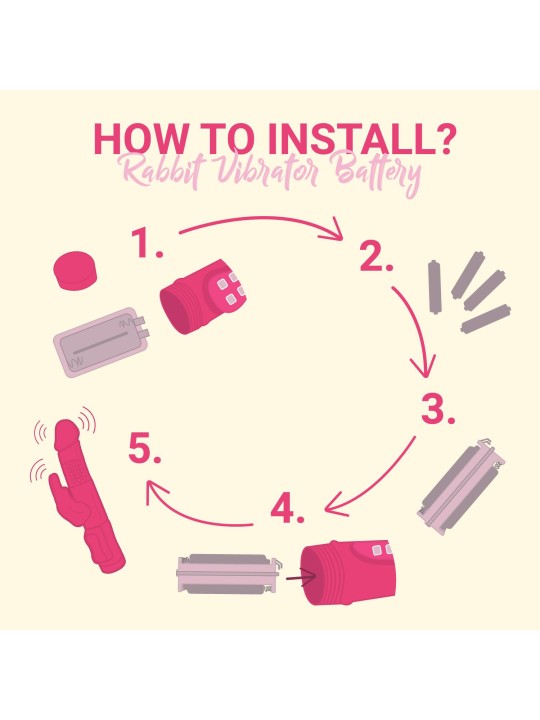 HOW TO INSTALL?
Rabbit Vibrator Battery

1.

2.

3.

4.

5.