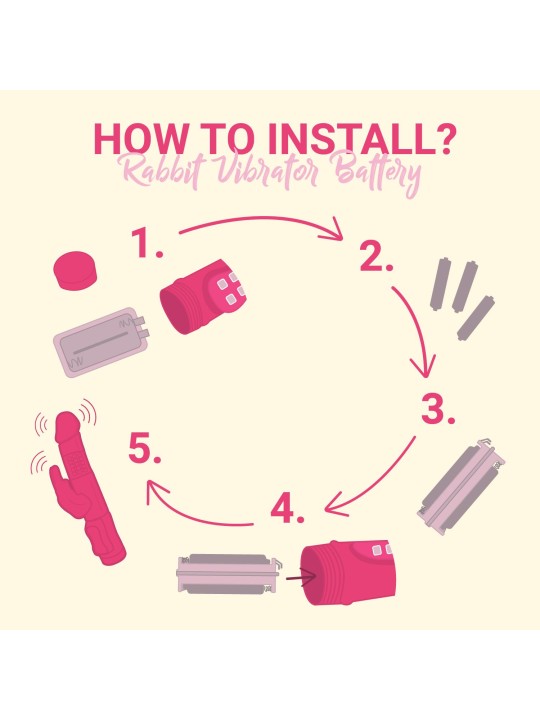 HOW TO INSTALL?
Rabbit Vibrator Battery

1.

2.

3.

4.

5.